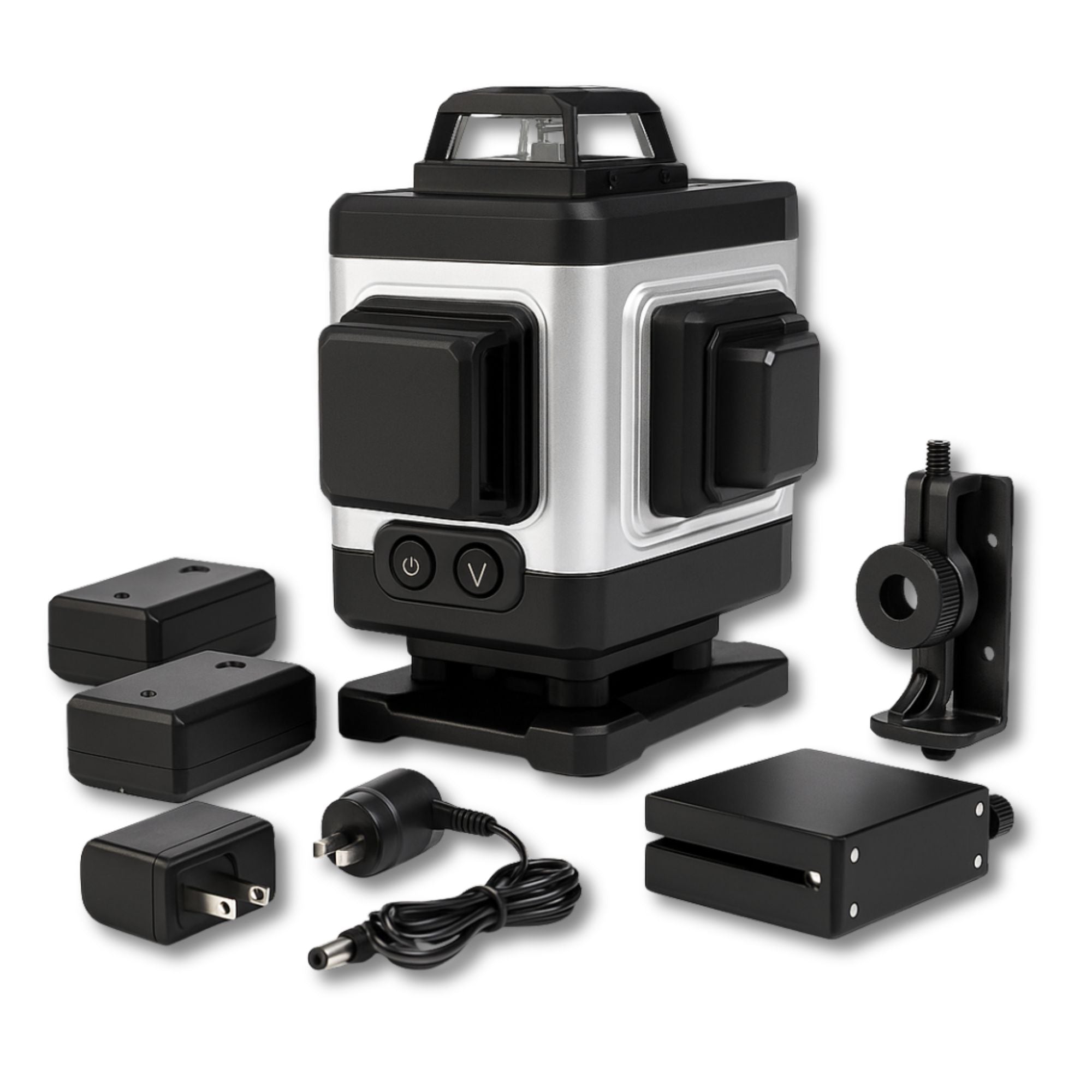 V